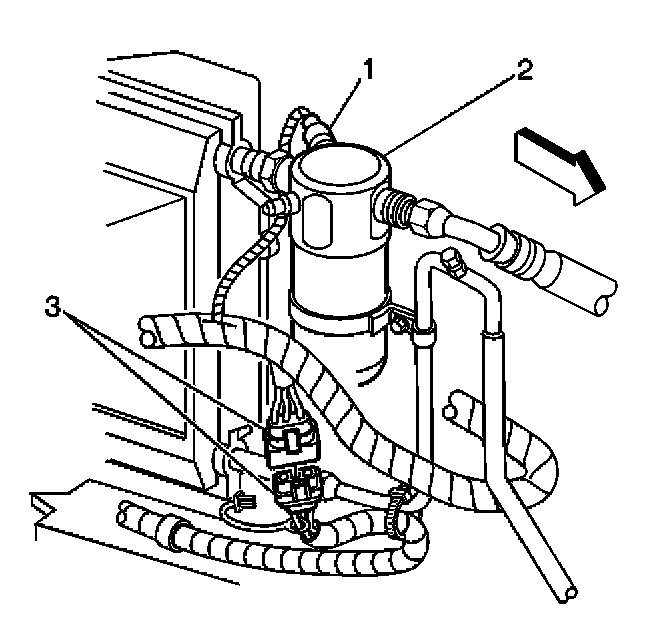 1
2
3