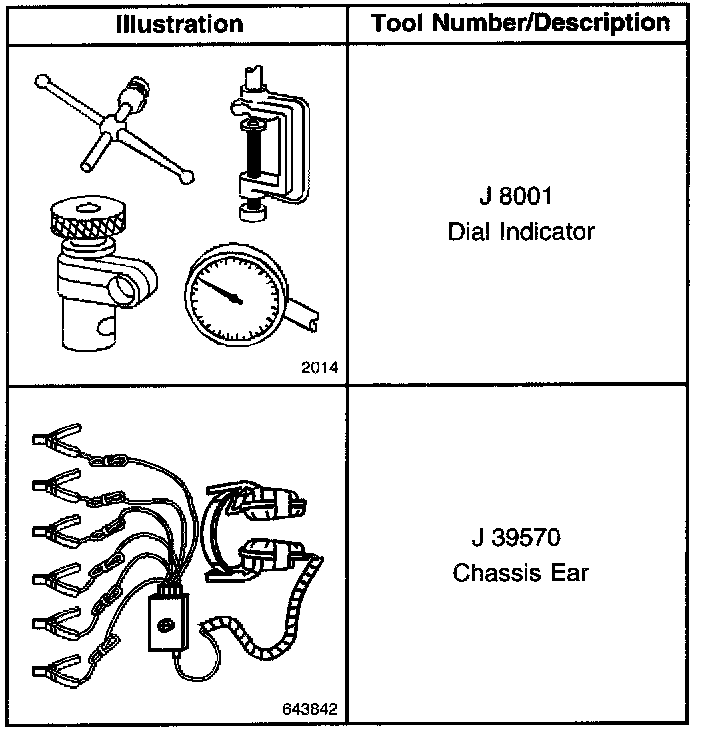 | Illustration | Tool Number/Description |
|---|---|
| 2014 | J 8001 Dial Indicator |
| 643842 | J 39570 Chassis Ear |