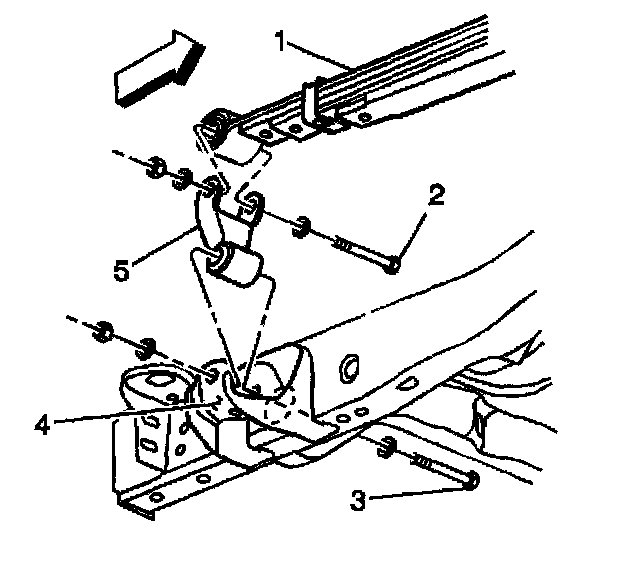 1
2
5
4
3