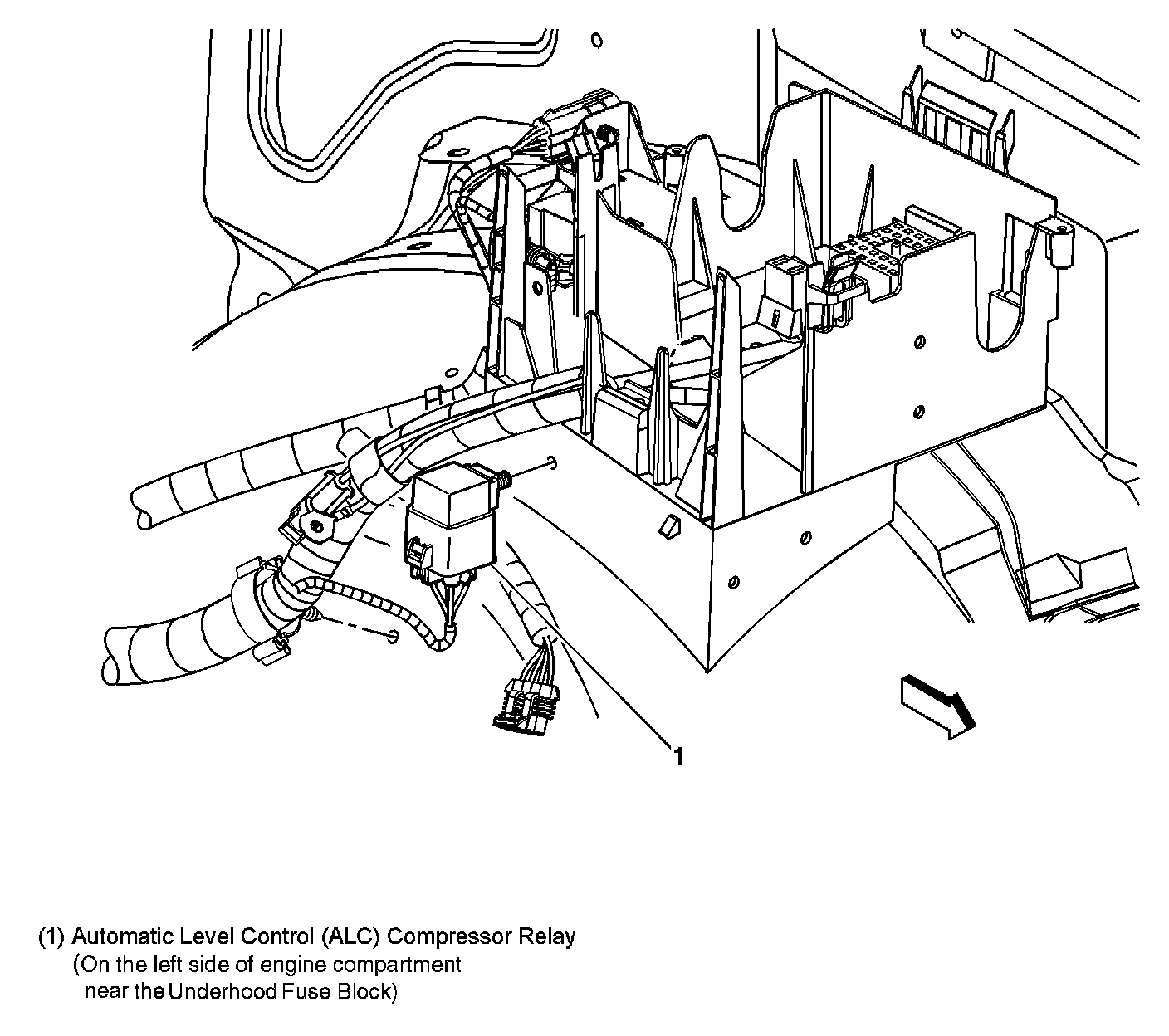 1

(1) Automatic Level Control (ALC) Compressor Relay
(On the left side of engine compartment near the Underhood Fuse Block)