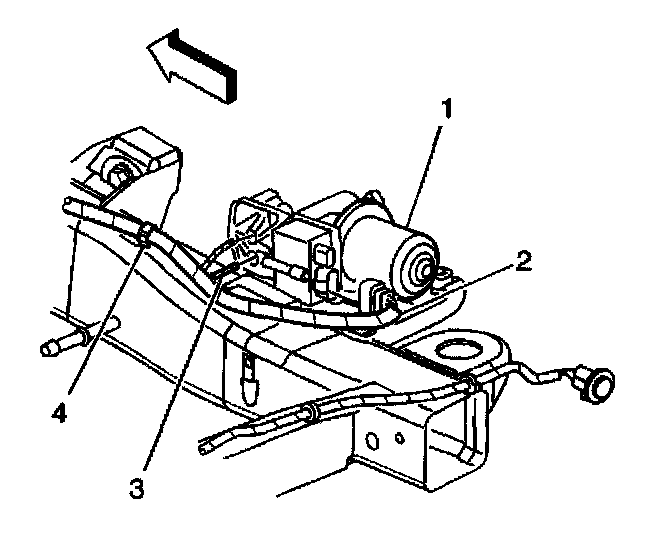 1
2
4
3