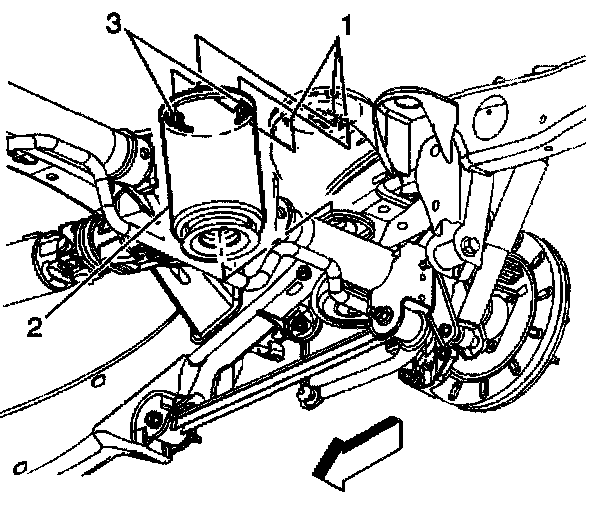 3
1
2