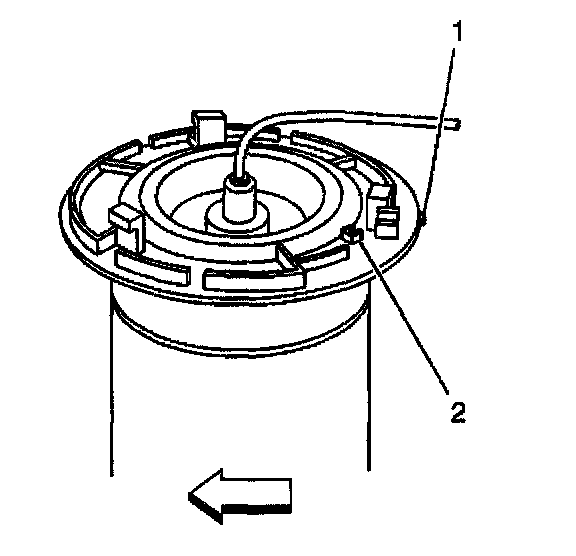 1

2