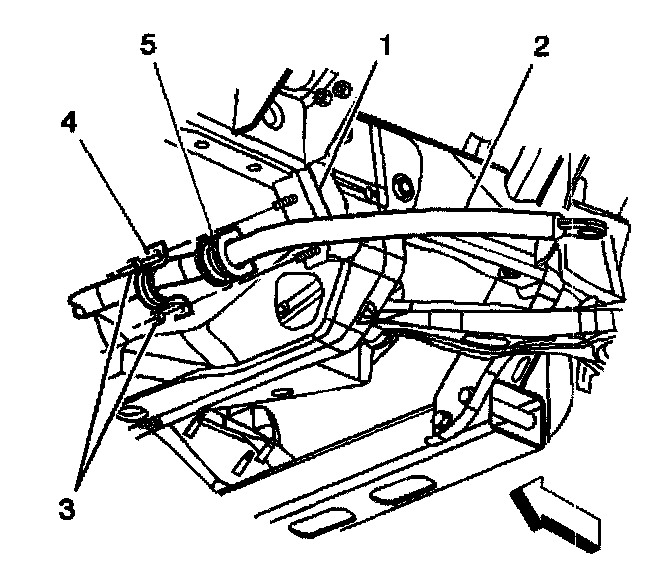 5
1
2
4
3