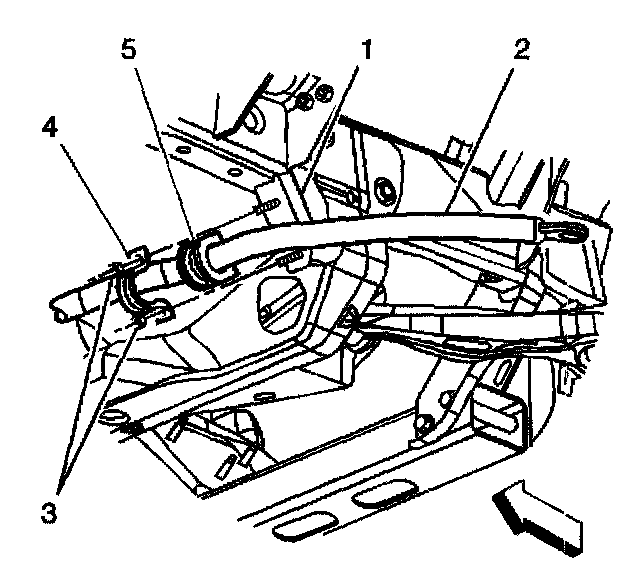 5
1
2
4
3