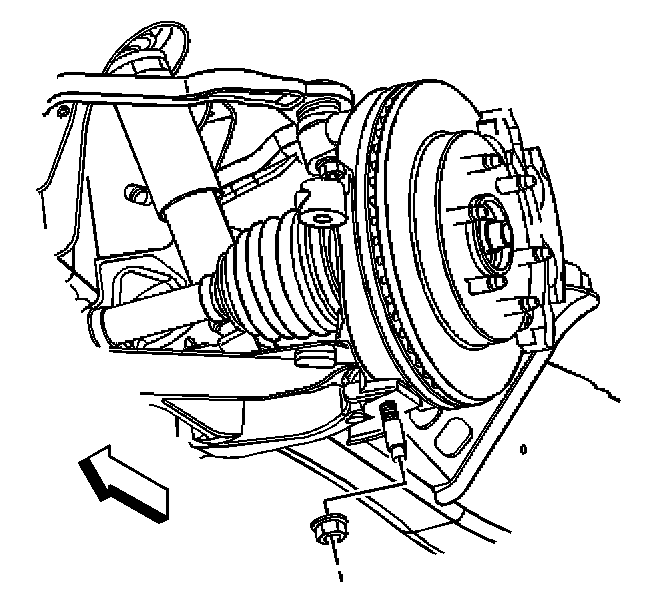 1