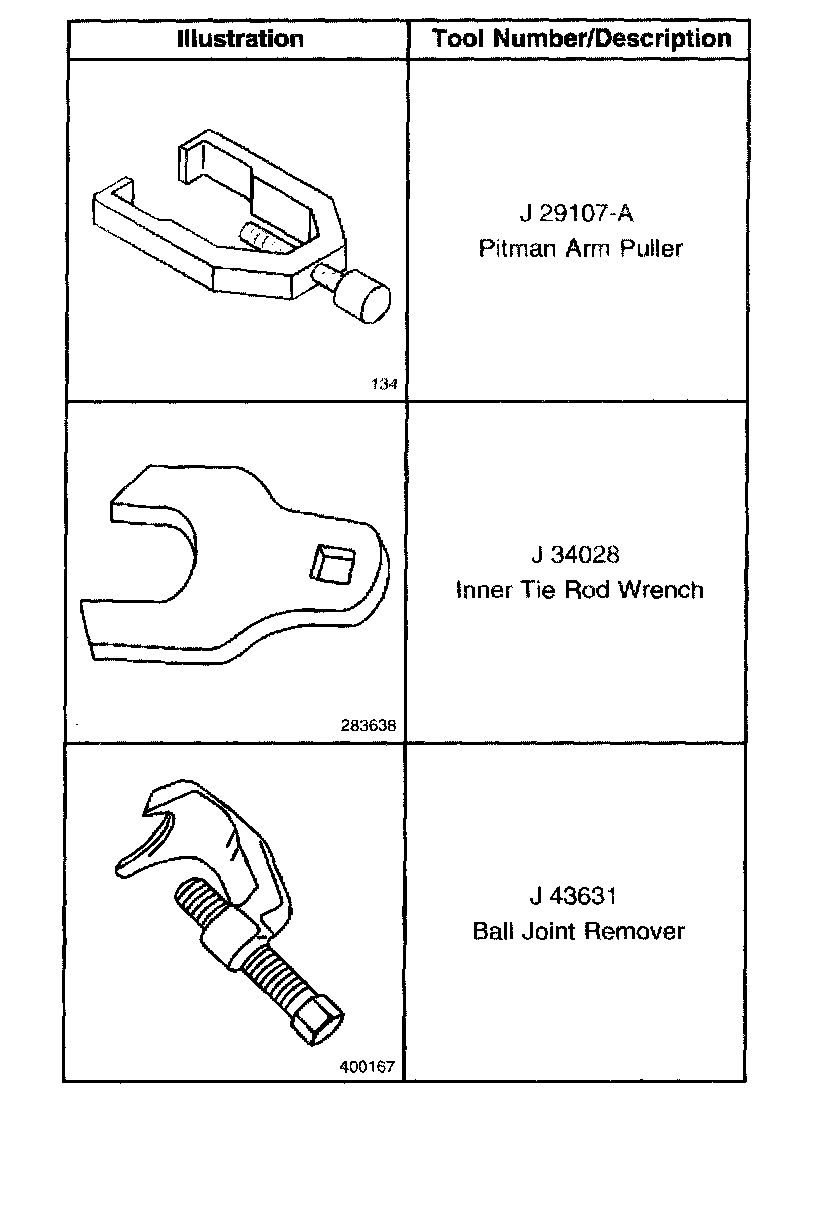 | Illustration | Tool Number/Description |
|---|---|
| 134 | J 29107-A Pitman Arm Puller |
| 283638 | J 34028 Inner Tie Rod Wrench |
| 400167 | J 43631 Ball Joint Remover |