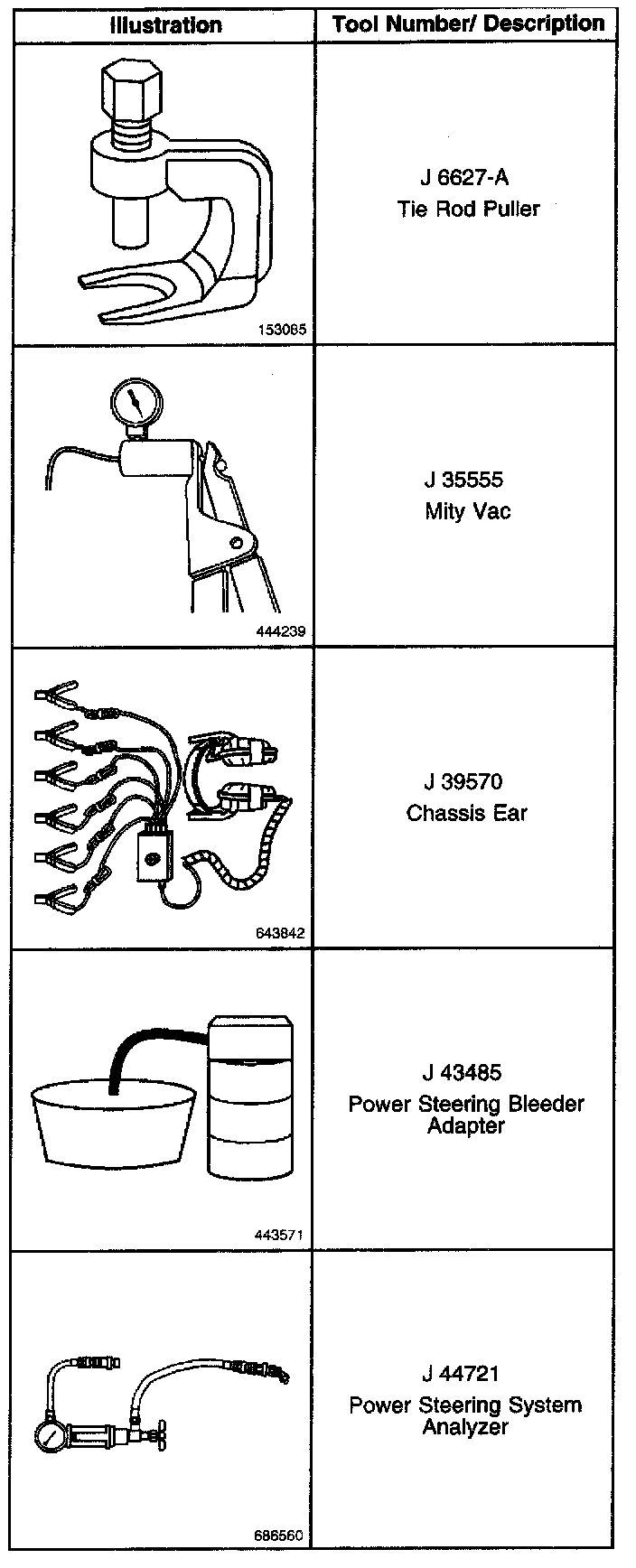 | Illustration | Tool Number/ Description |
|---|---|
| 153085 | J 6627-A Tie Rod Puller |
| 444239 | J 35555 Mity Vac |
| 643842 | J 39570 Chassis Ear |
| 443571 | J 43485 Power Steering Bleeder Adapter |
| 686560 | J 44721 Power Steering System Analyzer |