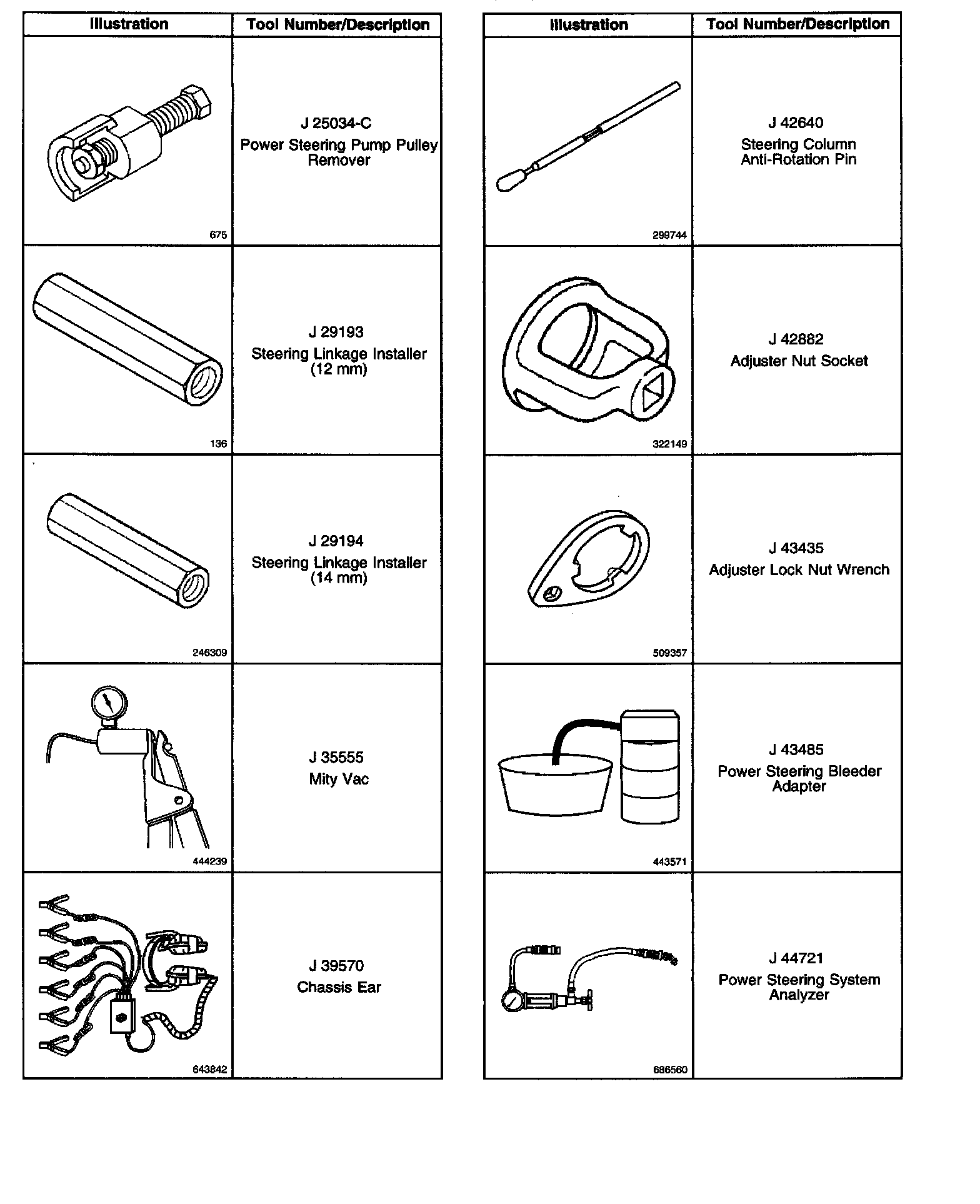 | Illustration | Tool Number/Description |
|---|---|
| 675 | J 25034-C Power Steering Pump Pulley Remover |
| 136 | J 29193 Steering Linkage Installer (12 mm) |
| 246309 | J 29194 Steering Linkage Installer (14 mm) |
| 444239 | J 35555 Mity Vac |
| 643842 | J 39570 Chassis Ear |

| Illustration | Tool Number/Description |
|---|---|
| 299744 | J 42640 Steering Column Anti-Rotation Pin |
| 322149 | J 42882 Adjuster Nut Socket |
| 509357 | J 43435 Adjuster Lock Nut Wrench |
| 443571 | J 43485 Power Steering Bleeder Adapter |
| 686560 | J 44721 Power Steering System Analyzer |