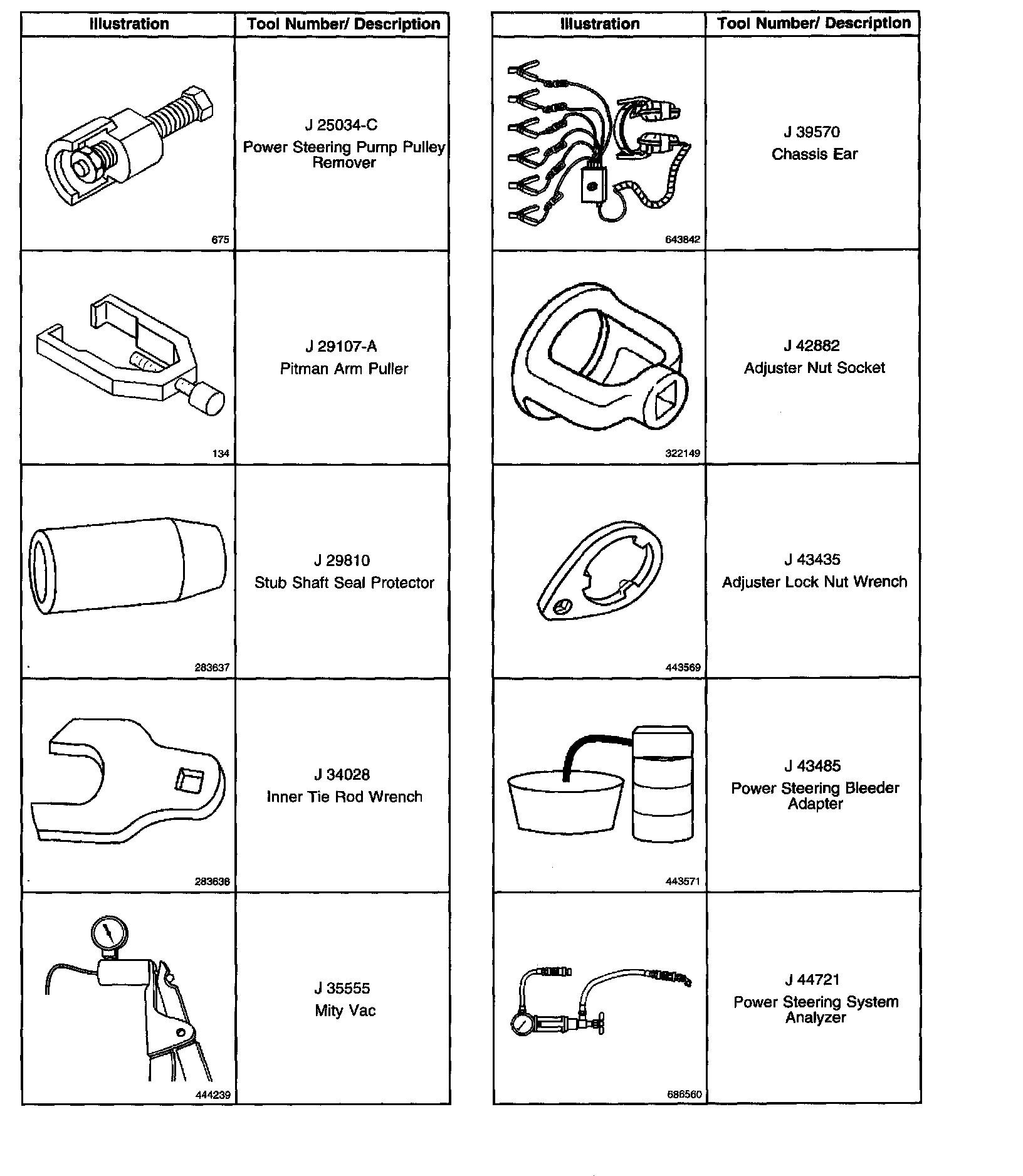 | Illustration | Tool Number/ Description |
|---|---|
| 675 | J 25034-C Power Steering Pump Pulley Remover |
| 134 | J 29107-A Pitman Arm Puller |
| 283637 | J 29810 Stub Shaft Seal Protector |
| 283636 | J 34028 Inner Tie Rod Wrench |
| 444239 | J 35555 Mity Vac |

| Illustration | Tool Number/ Description |
|---|---|
| 643842 | J 39570 Chassis Ear |
| 322149 | J 42882 Adjuster Nut Socket |
| 443569 | J 43435 Adjuster Lock Nut Wrench |
| 443571 | J 43485 Power Steering Bleeder Adapter |
| 686560 | J 44721 Power Steering System Analyzer |