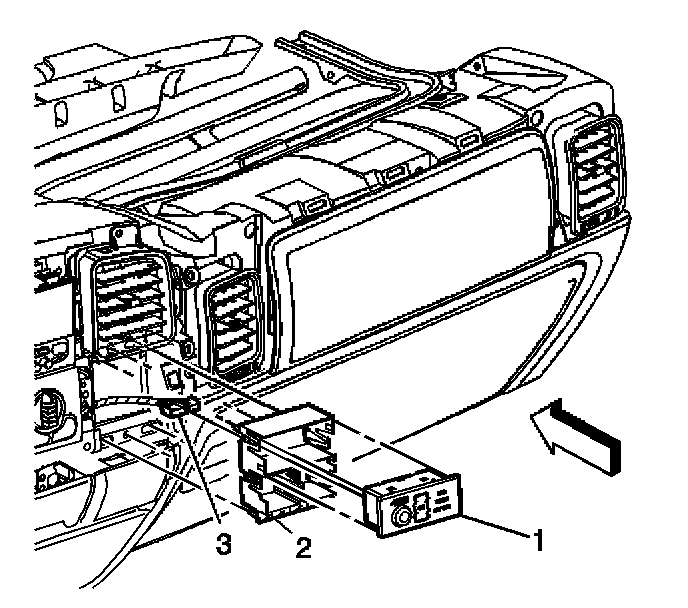 3
2
1