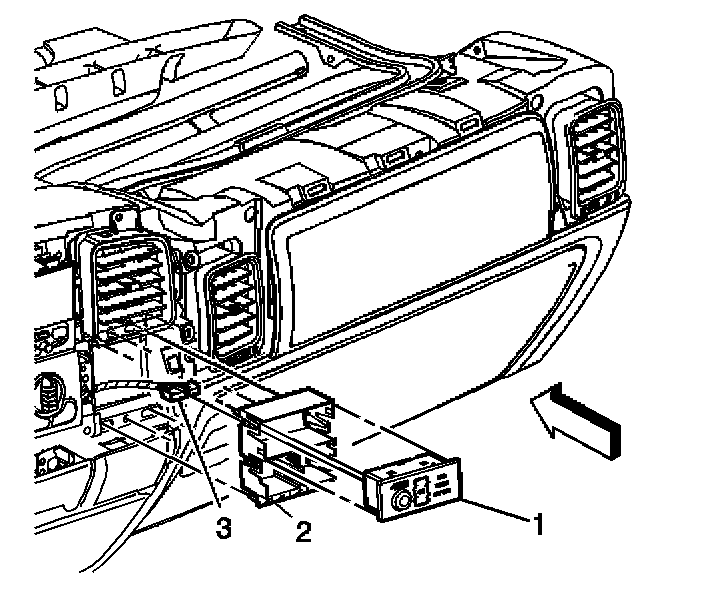 3
2
1