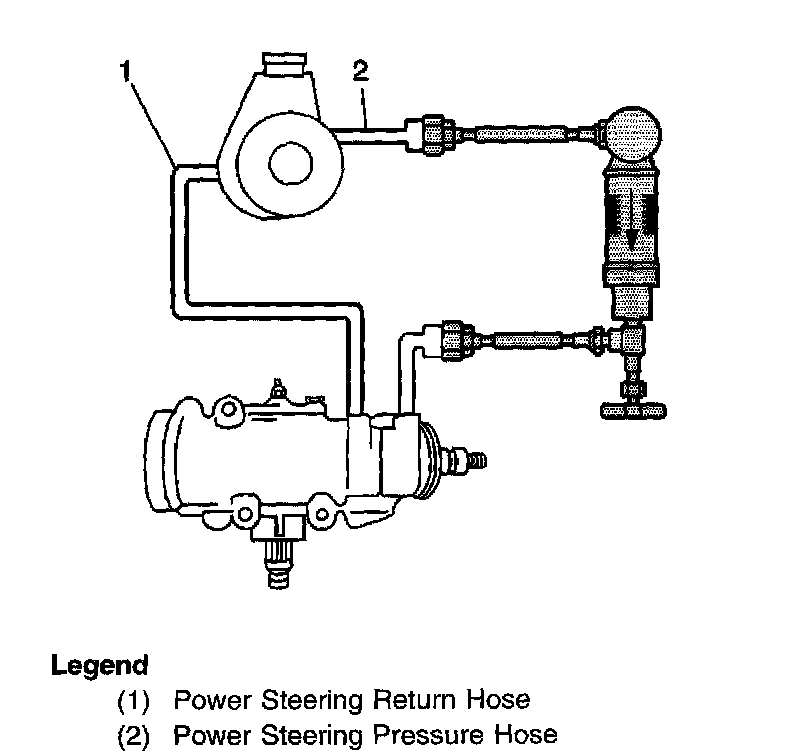 1
2

Legend
(1) Power Steering Return Hose
(2) Power Steering Pressure Hose