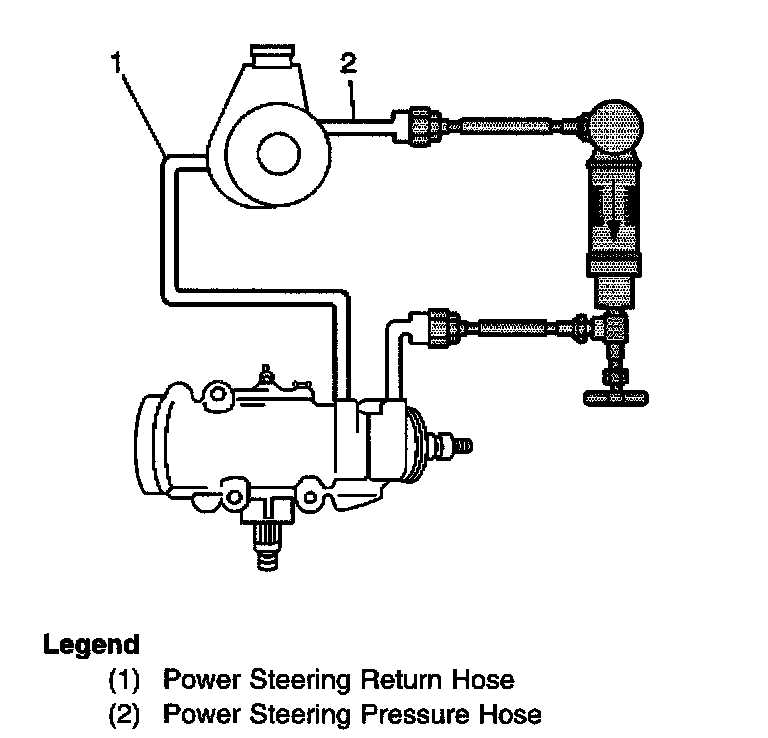 1

2

Legend

(1) Power Steering Return Hose

(2) Power Steering Pressure Hose