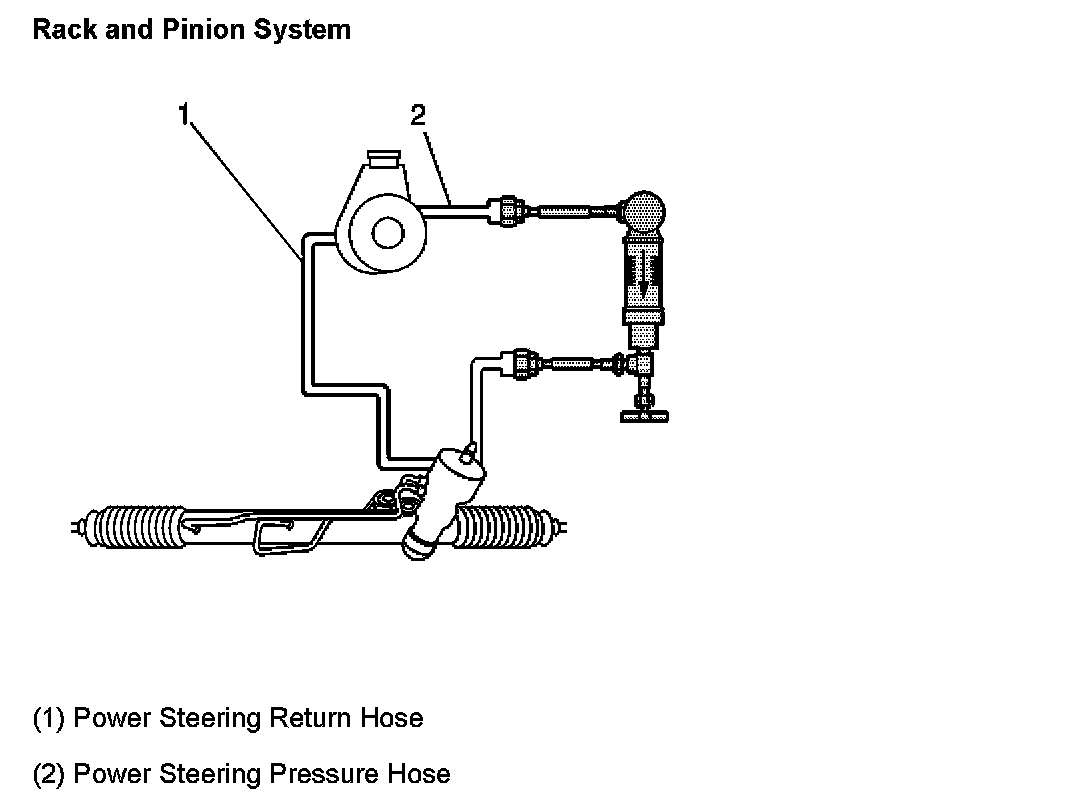 Rack and Pinion System

1

2

(1) Power Steering Return Hose

(2) Power Steering Pressure Hose