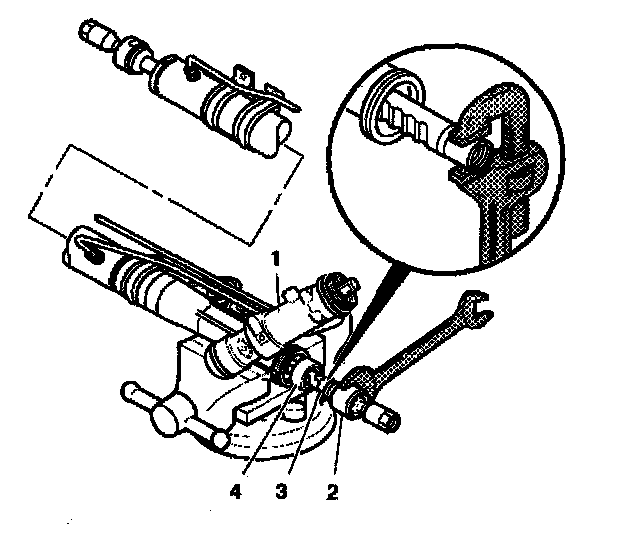 1
4 3 2