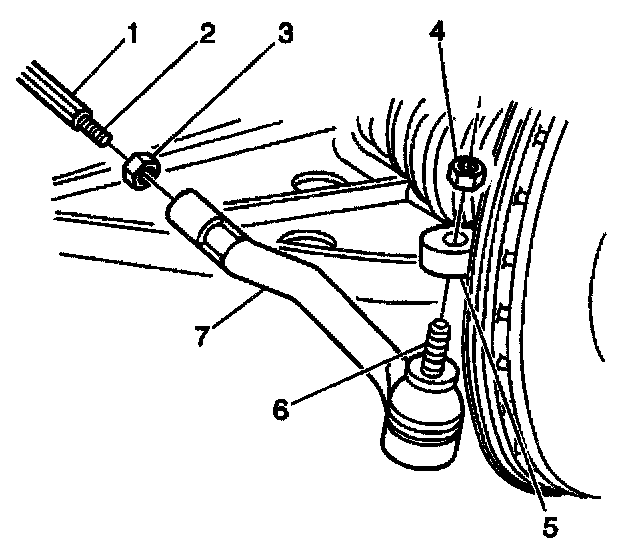 1
2
3
4
7
6
5