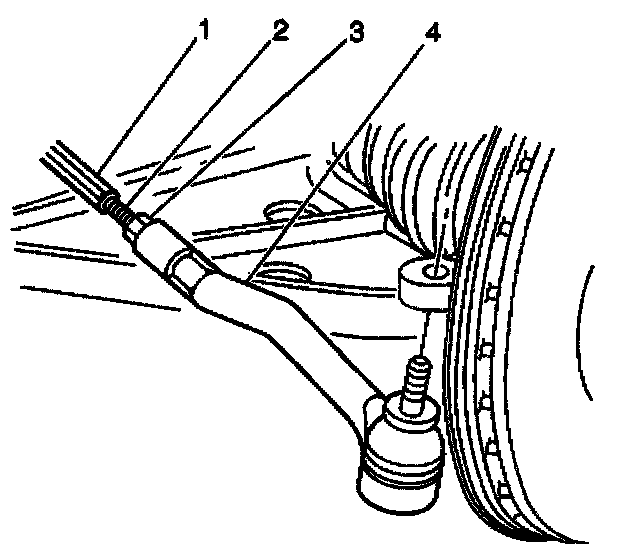 1
2
3
4