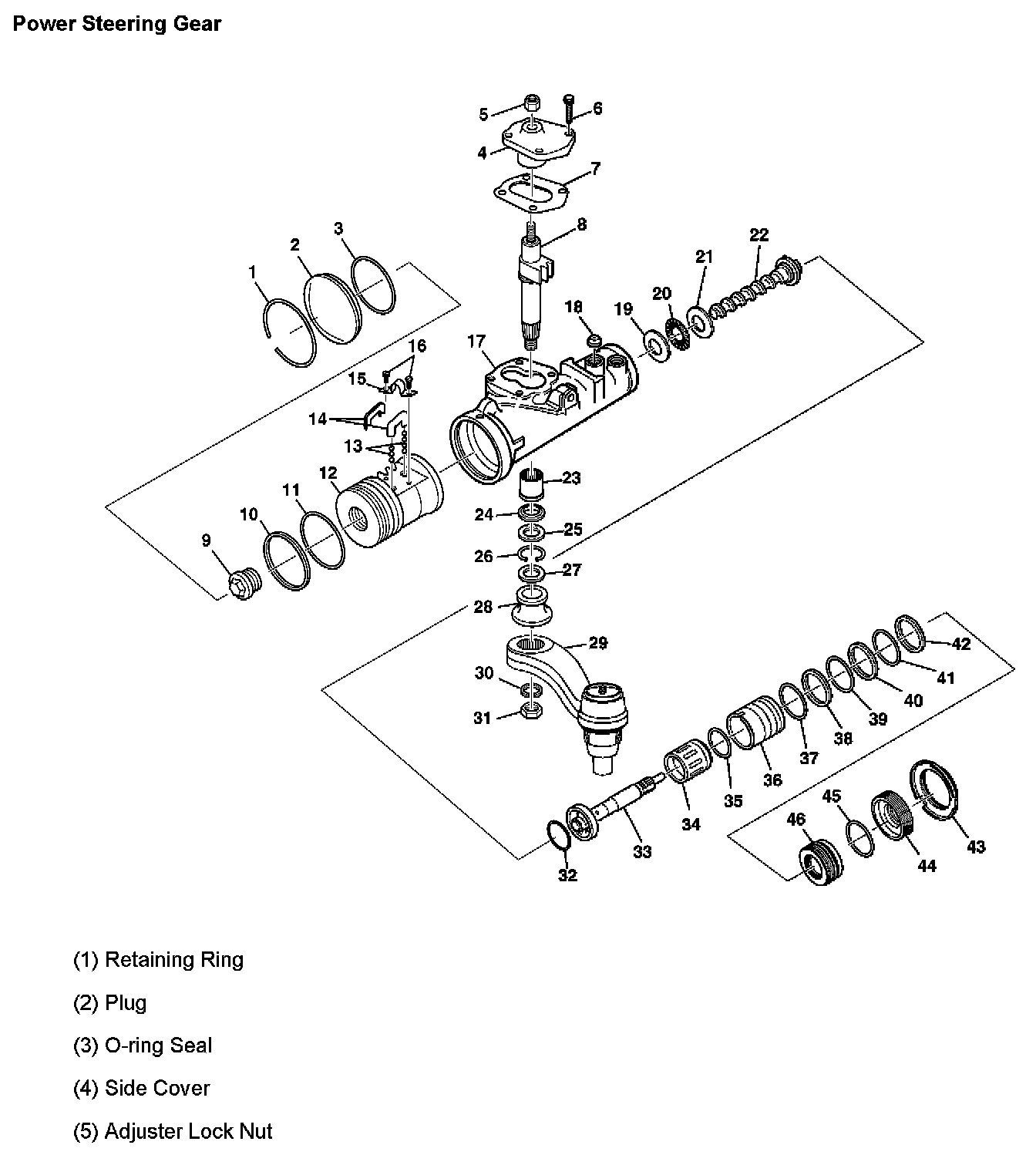 Power Steering Gear

5
6
4
7
8
3
2
1
22
21
20
19
18
17
16
15
14
13
12
11
10
9
23
24
25
26
27
28
29
30
31
42
41
40
39
38
37
36
35
34
33
32
45
46
44
43

(1) Retaining Ring

(2) Plug

(3) O-ring Seal

(4) Side Cover

(5) Adjuster Lock Nut