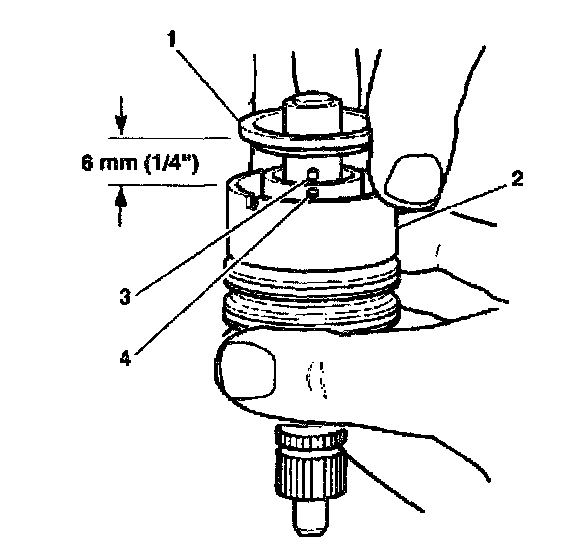 1

6 mm (1/4")

2

3

4