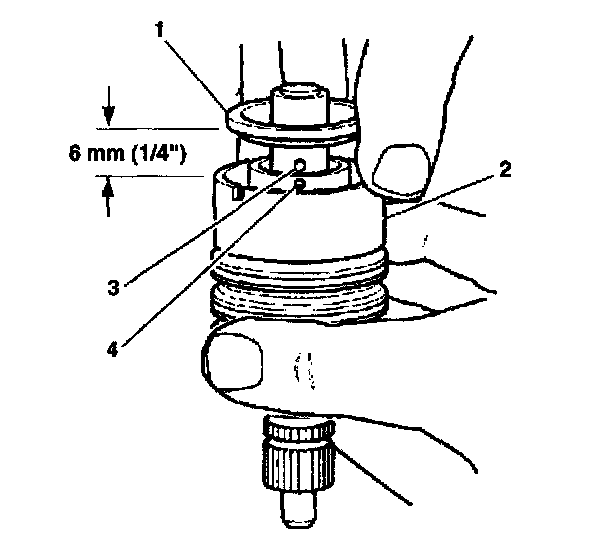 1
6 mm (1/4")
2
3
4