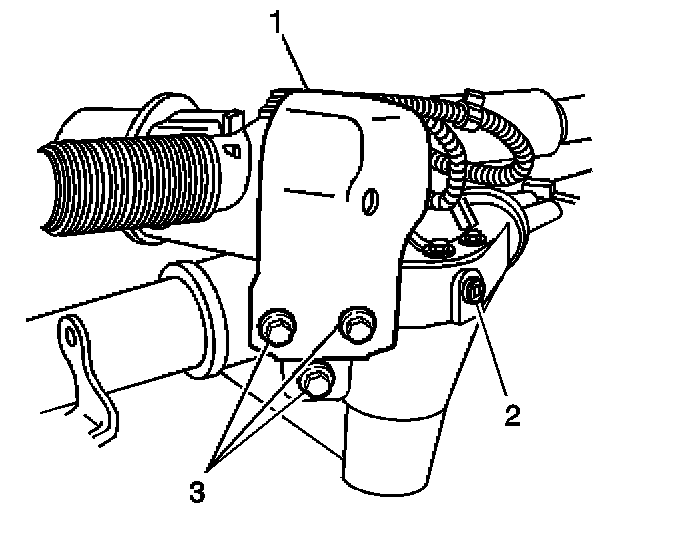 1
2
3