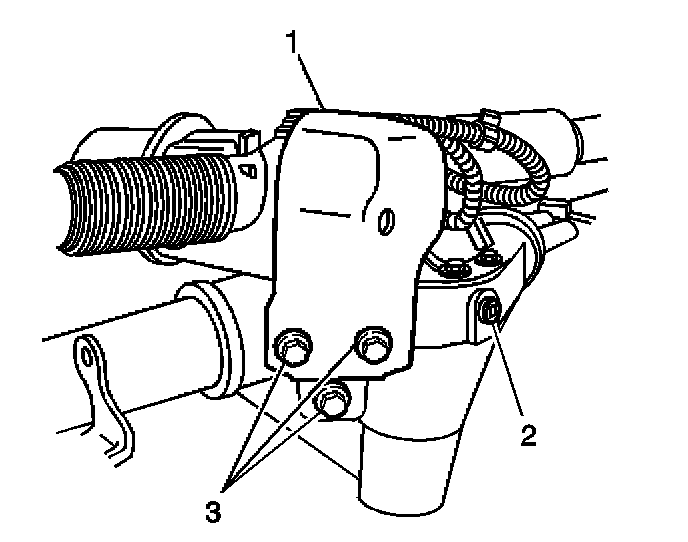 1
2
3