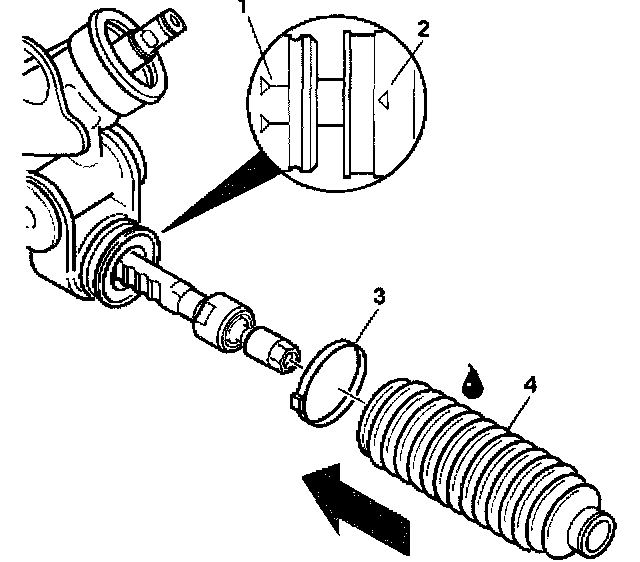 1
2
3
4