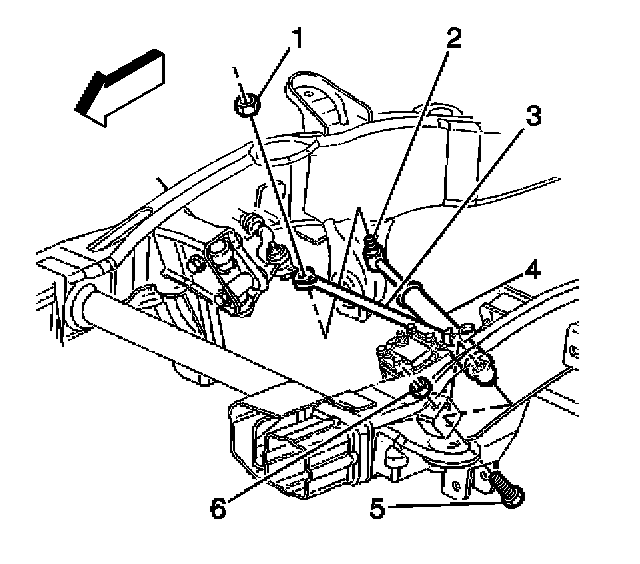 1
2
3
4
6
5