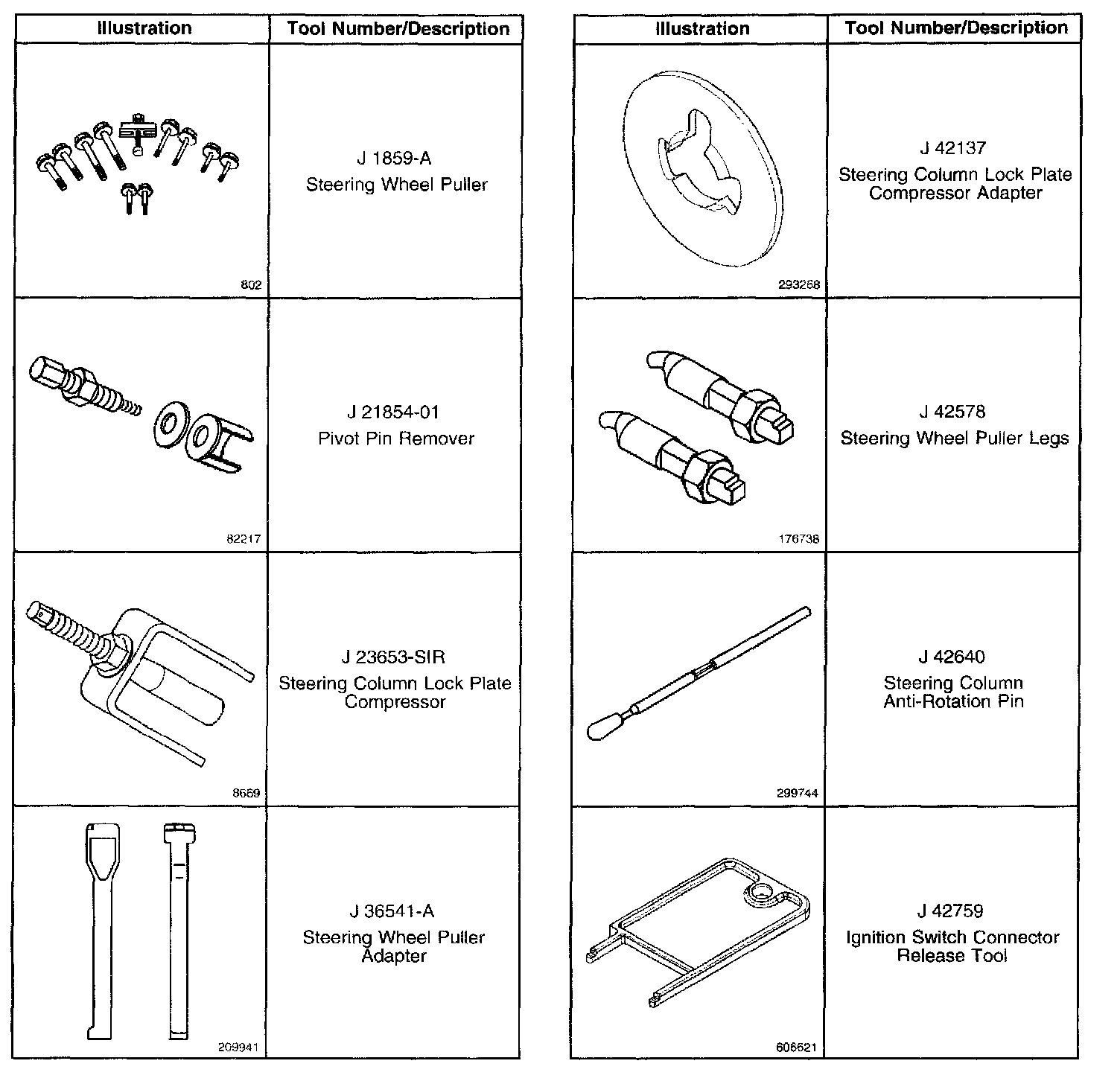 | Illustration | Tool Number/Description |
|---|---|
| 802 | J 1859-A Steering Wheel Puller |
| 82217 | J 21854-01 Pivot Pin Remover |
| 8669 | J 23653-SIR Steering Column Lock Plate Compressor |
| 209941 | J 36541-A Steering Wheel Puller Adapter |

| Illustration | Tool Number/Description |
|---|---|
| 293268 | J 42137 Steering Column Lock Plate Compressor Adapter |
| 176738 | J 42578 Steering Wheel Puller Legs |
| 299744 | J 42640 Steering Column Anti-Rotation Pin |
| 606621 | J 42759 Ignition Switch Connector Release Tool |