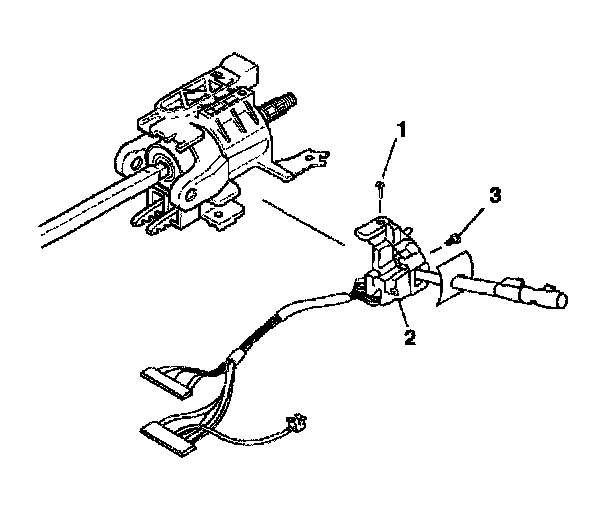 1
3
2