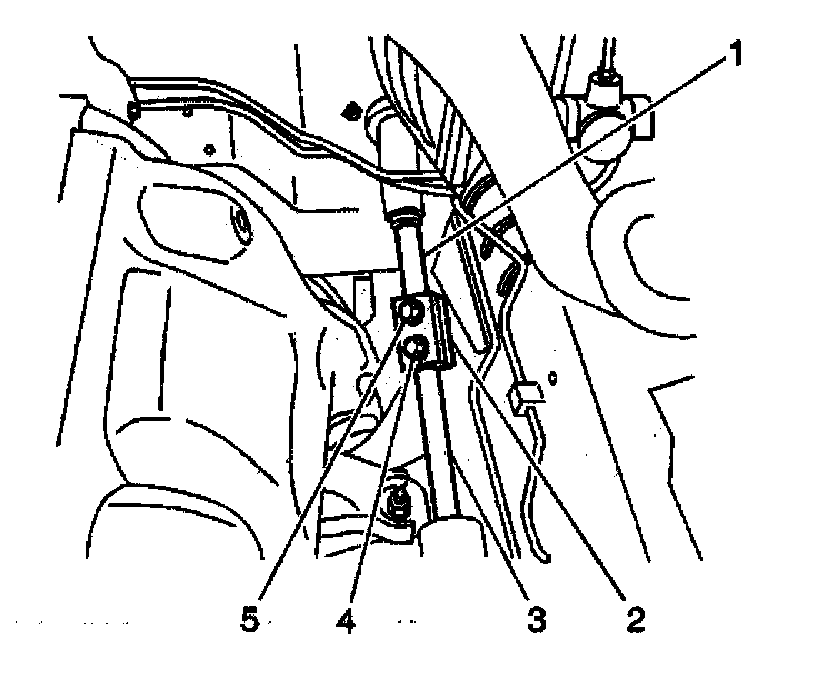 1
5 4 3 2