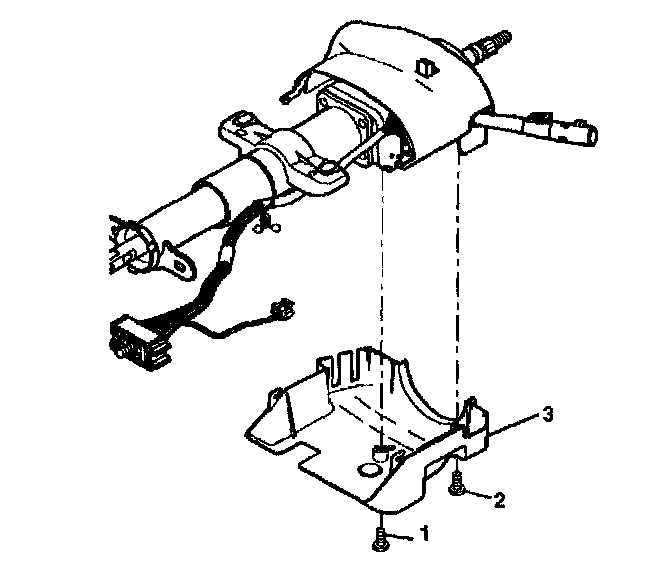 3
2
1