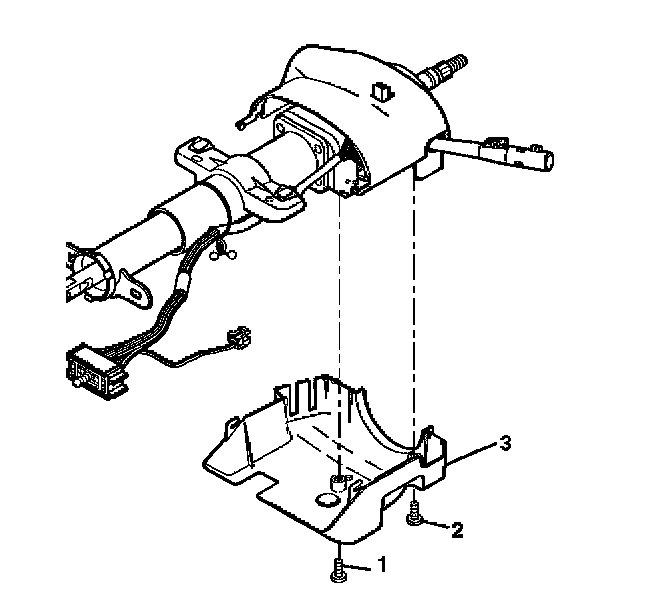 3
2
1