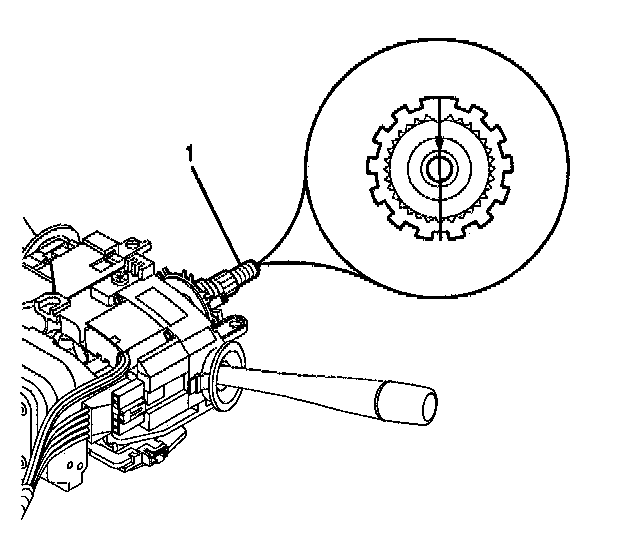 1