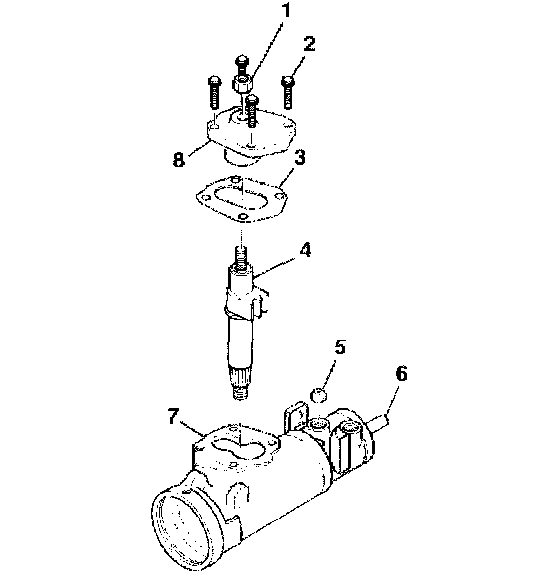 1
2
8
3
4
5
6
7