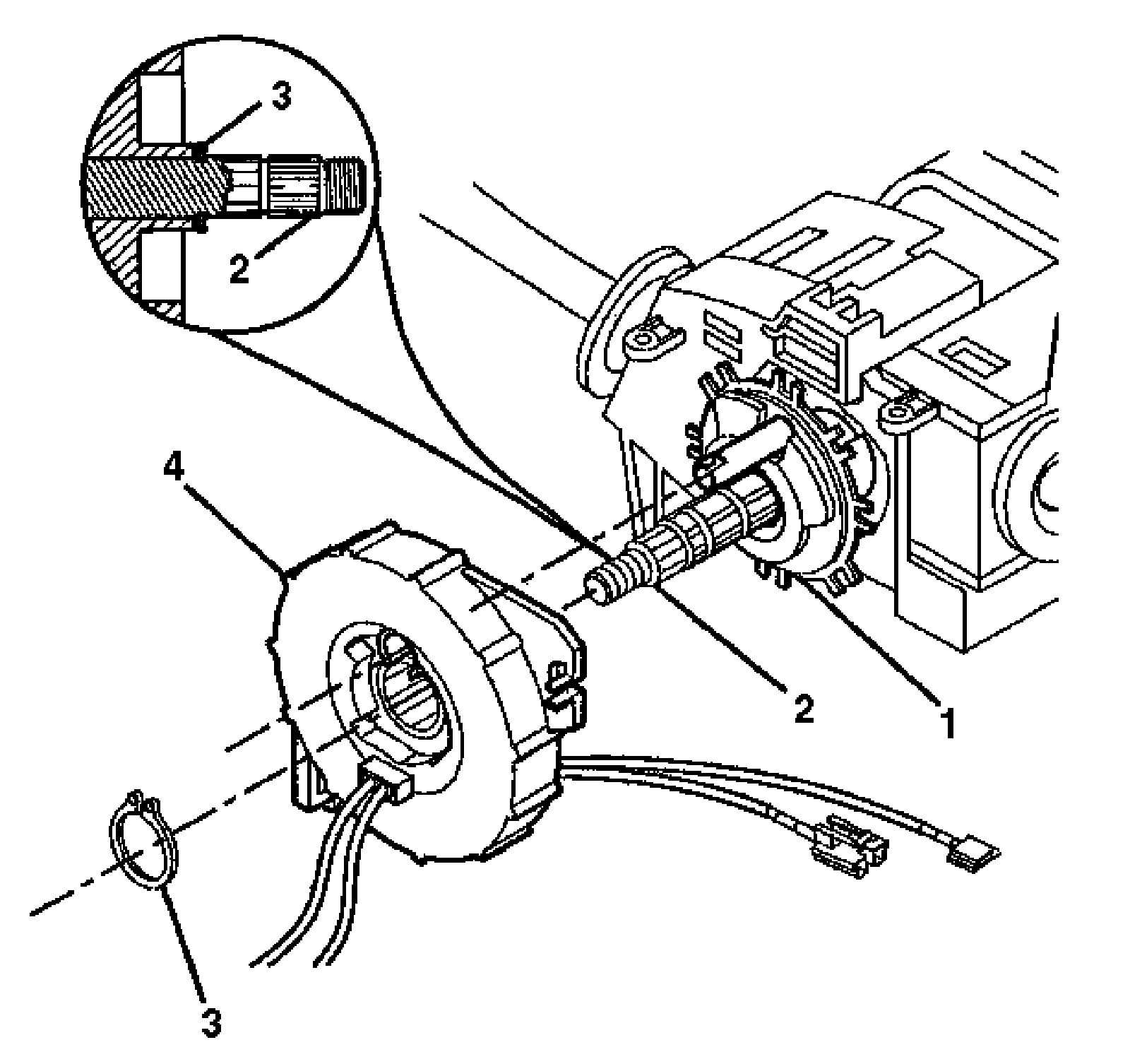 3
2
4
2
1
3