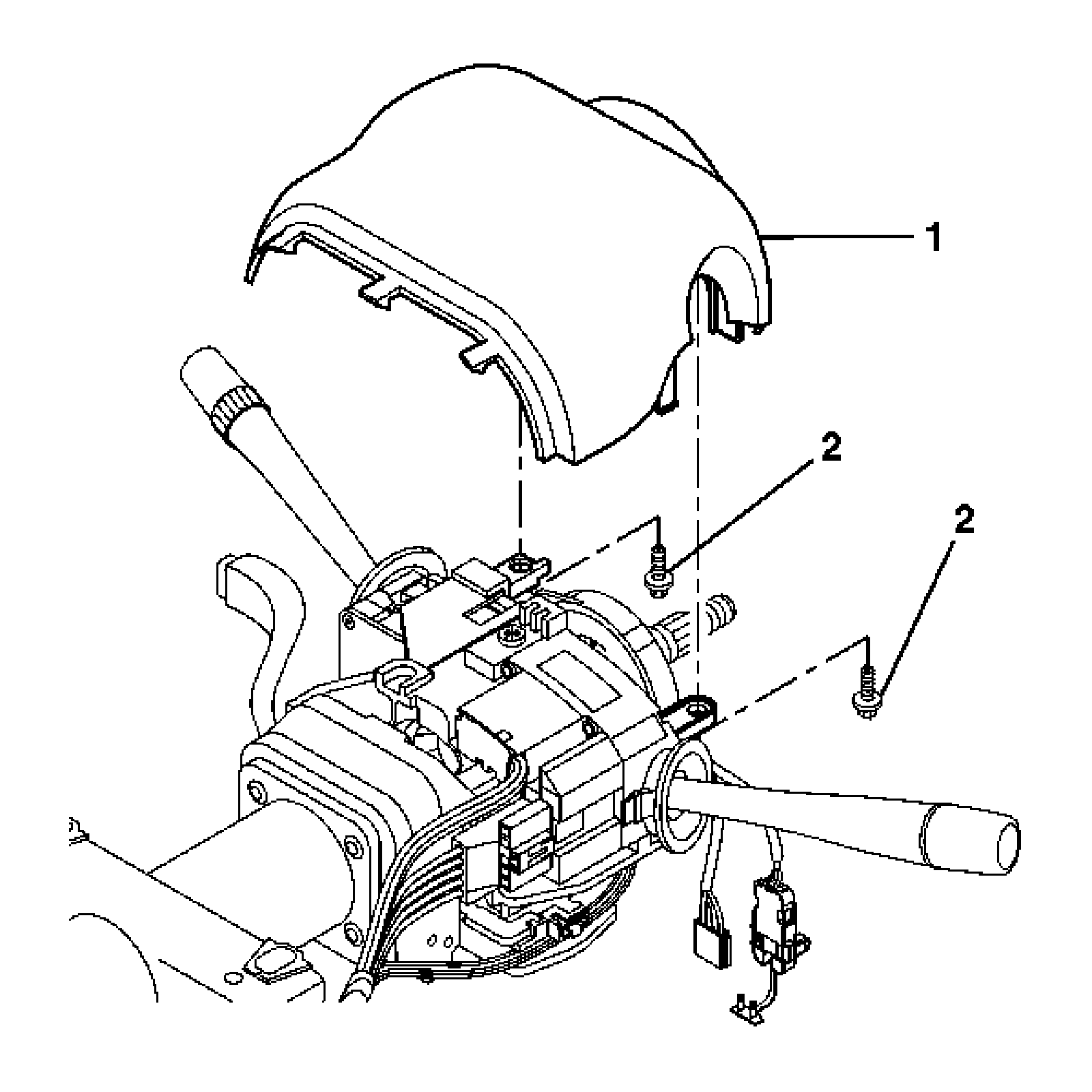 1
2
2