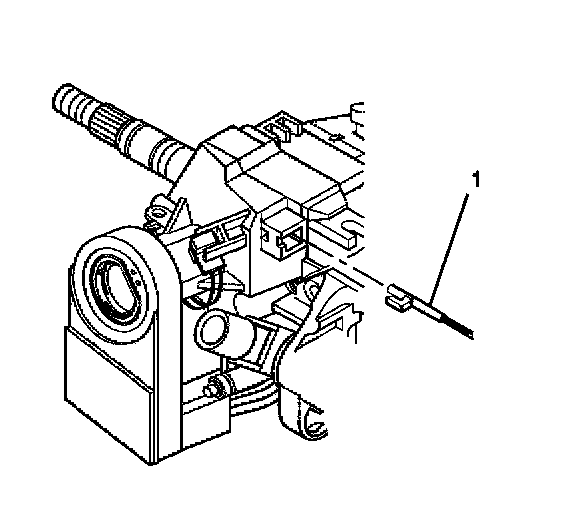 1