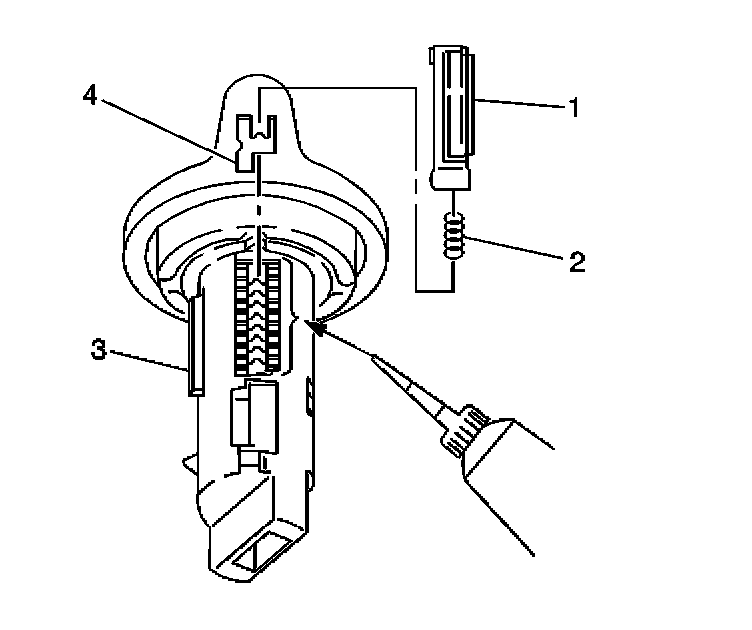 4
1
2
3