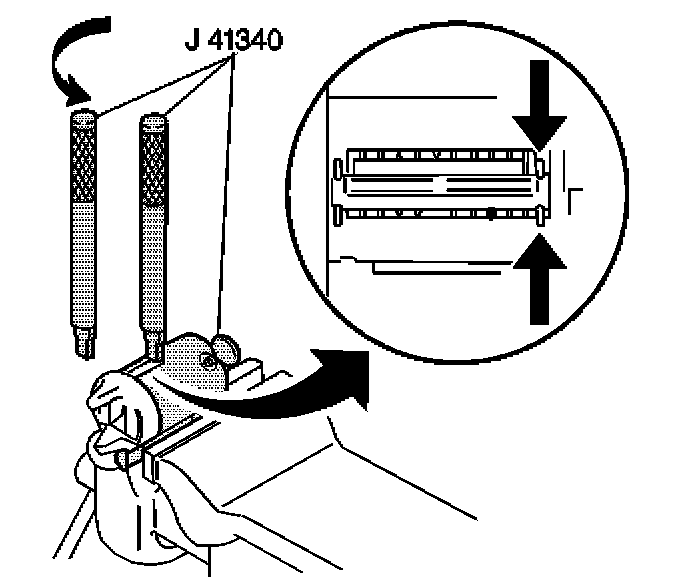 J 41340