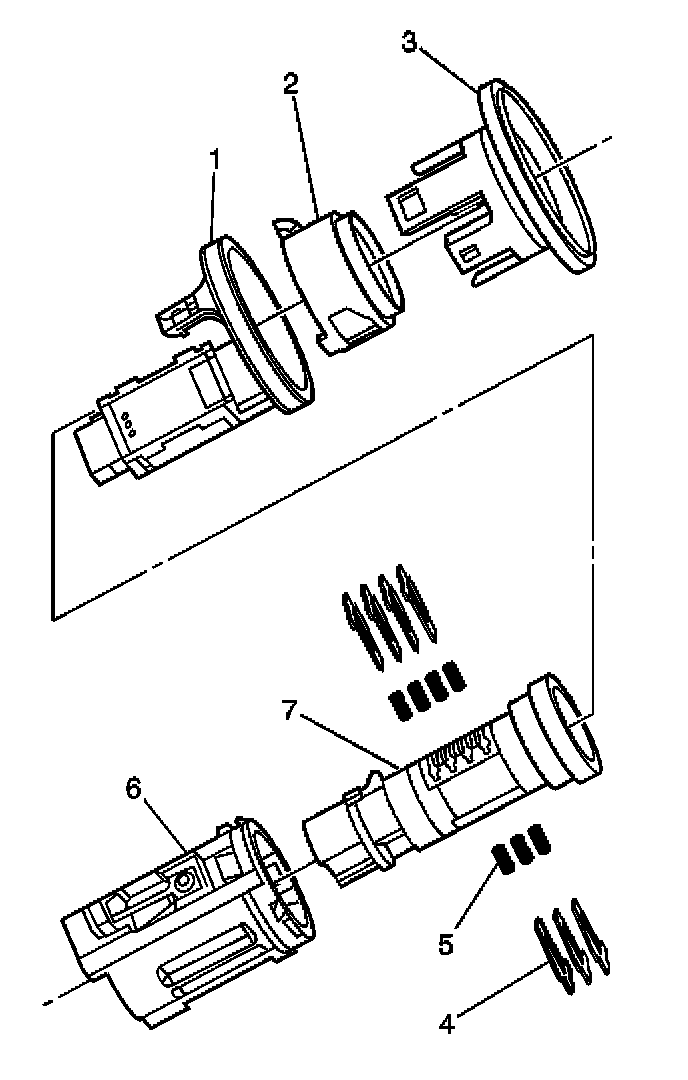 3
2
1
7
6
5
4