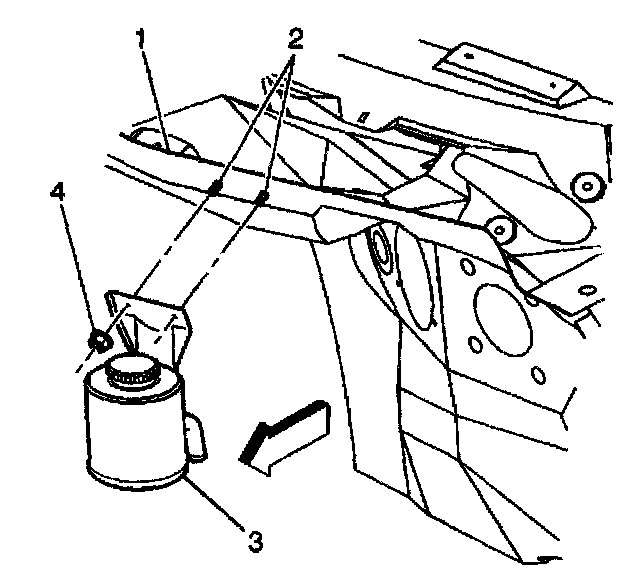 1
2
4
3