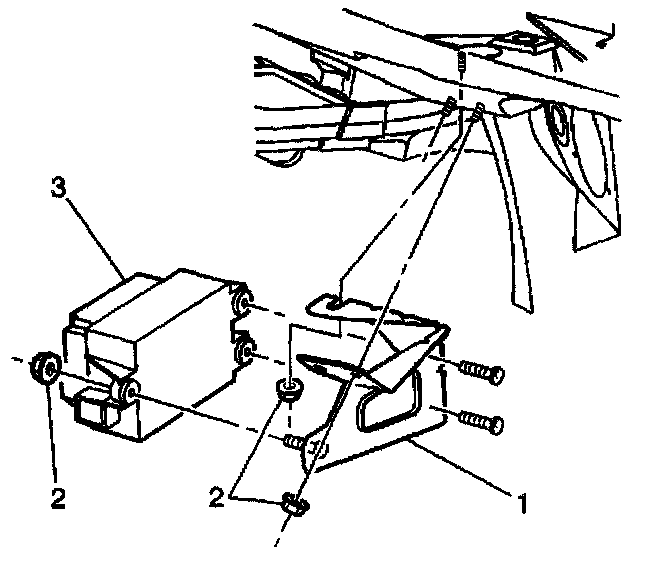 3
2
2
1