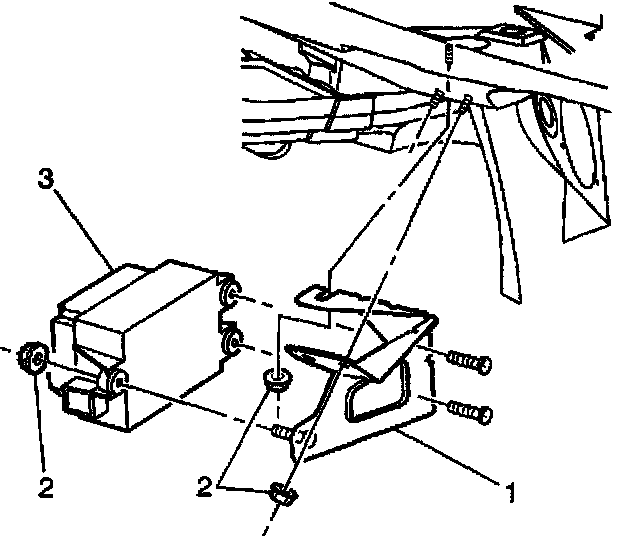 3
2
2
1