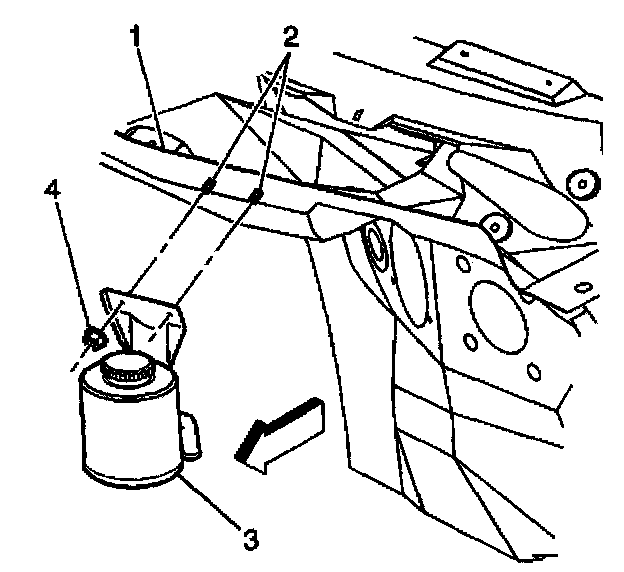 1
2
4
3