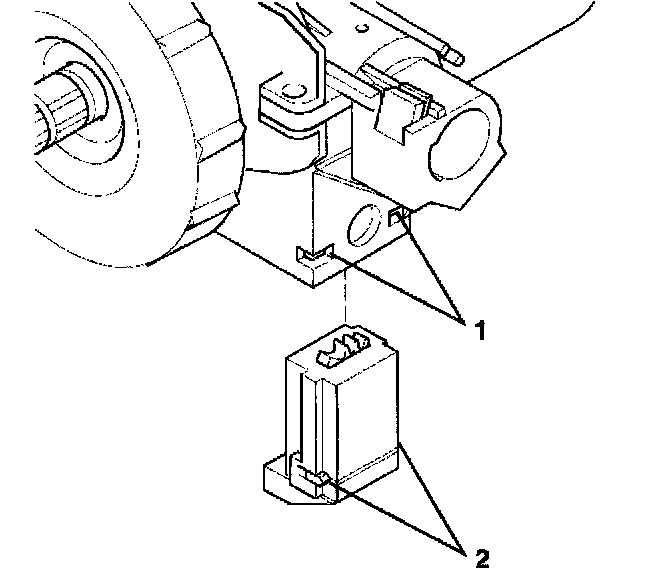 1
2