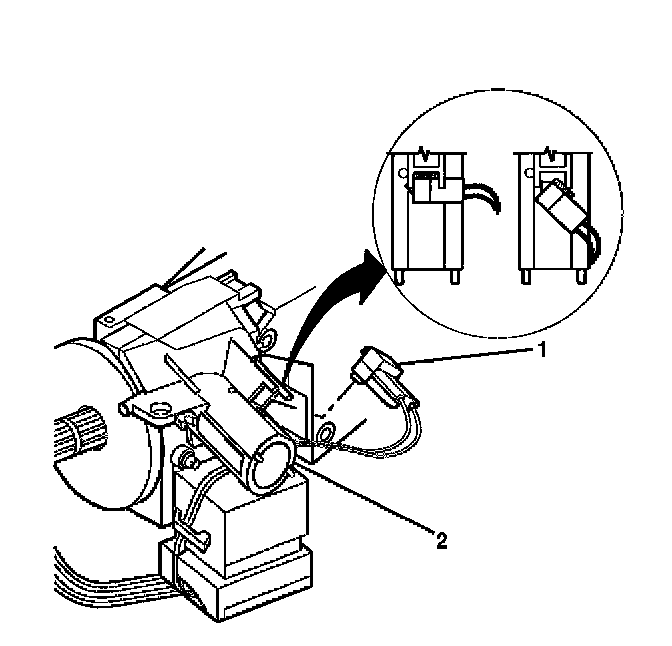 1

2