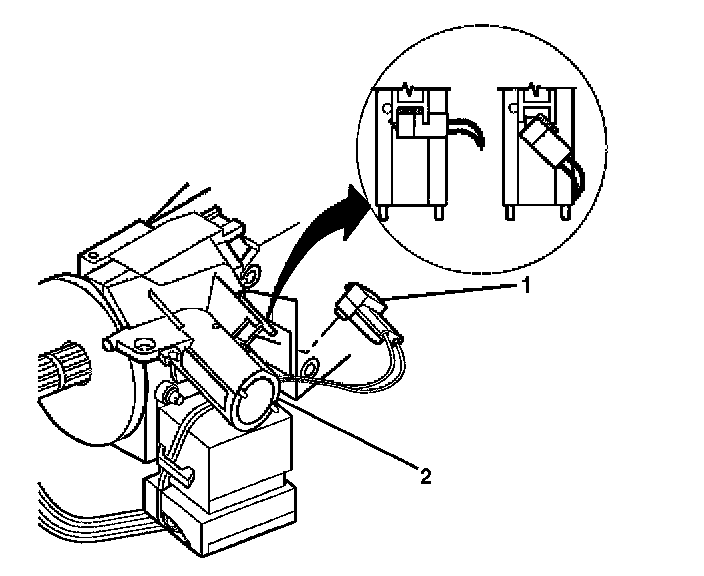 1
2