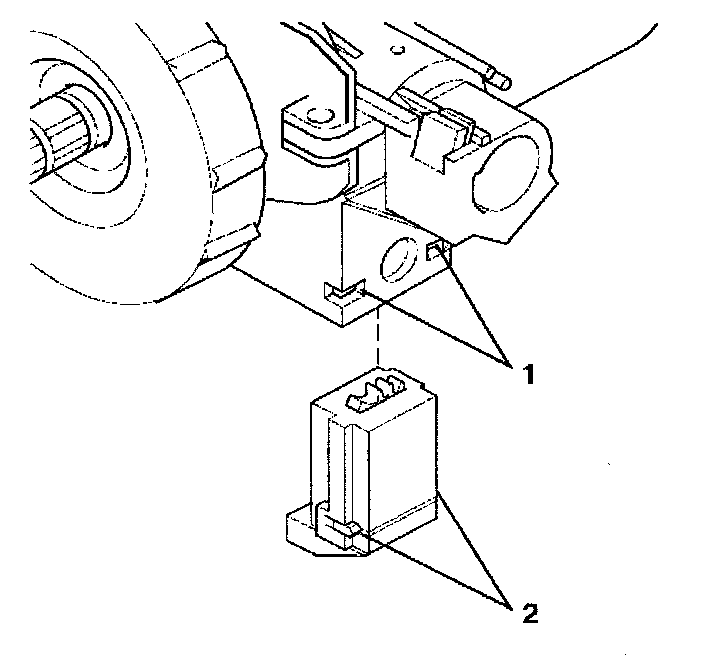 1

2